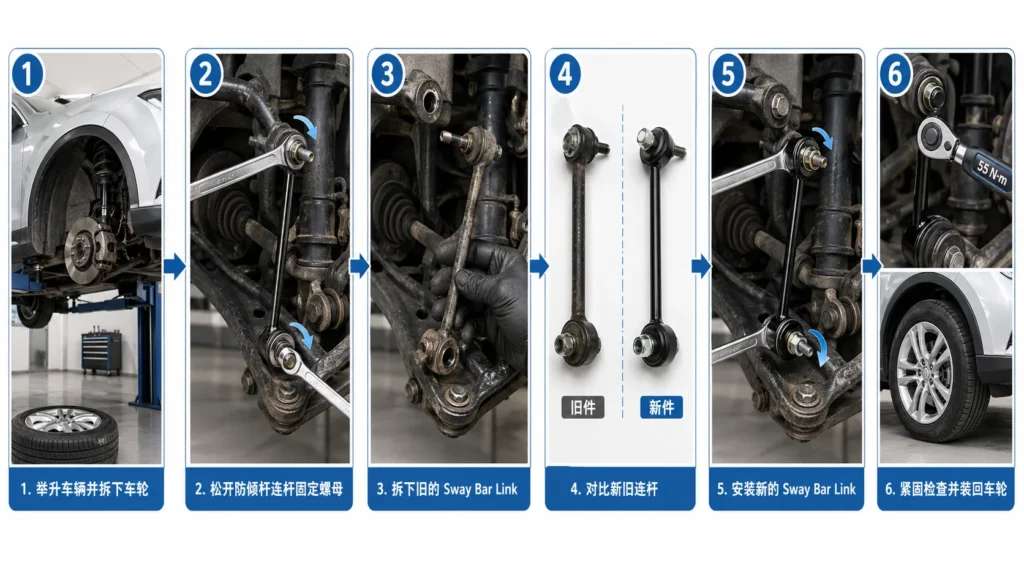 1

1. 举升车辆并拆下车轮

2

2. 松开防倾杆连杆固定螺母

3

3. 拆下旧的 Sway Bar Link

4

旧件

新件

4. 对比新旧连杆

5

5. 安装新的 Sway Bar Link

6

55 N·m

6. 紧固检查并装回车轮